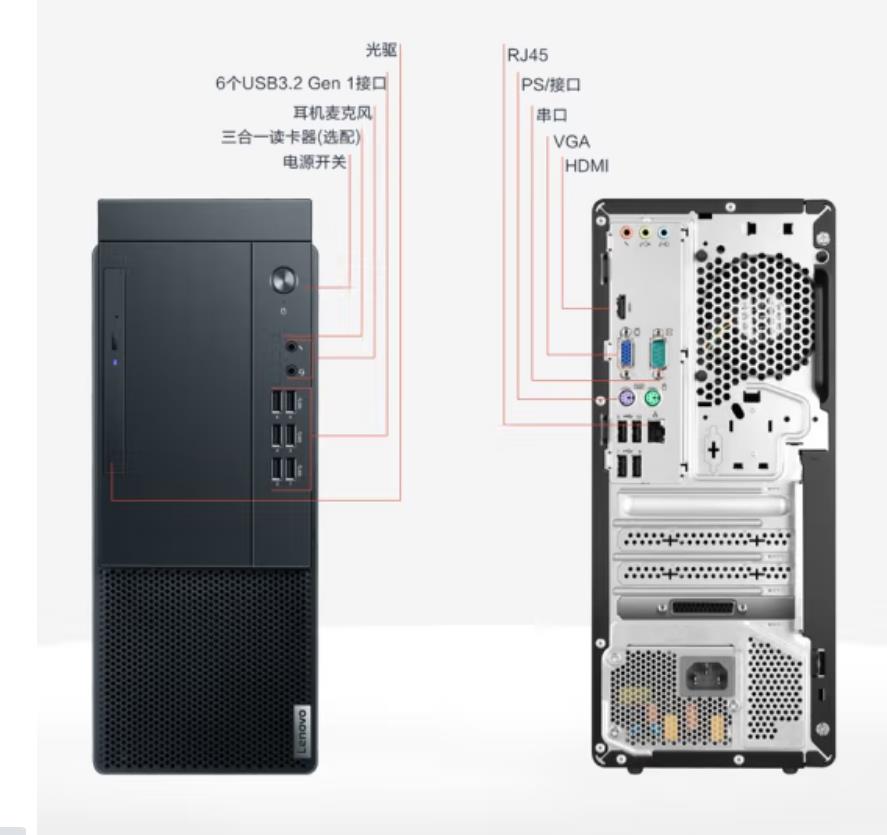 光驱
6个USB3.2 Gen 1接口
耳机麦克风
三合一读卡器(选配)
电源开关

RJ45
PS/接口
串口
VGA
HDMI

Lenovo